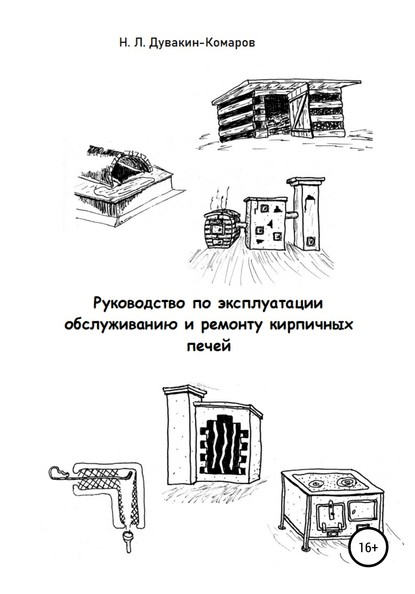 Н. Л. Дувакин-Комаров

Руководство по эксплуатации обслуживанию и ремонту кирпичных печей

16+