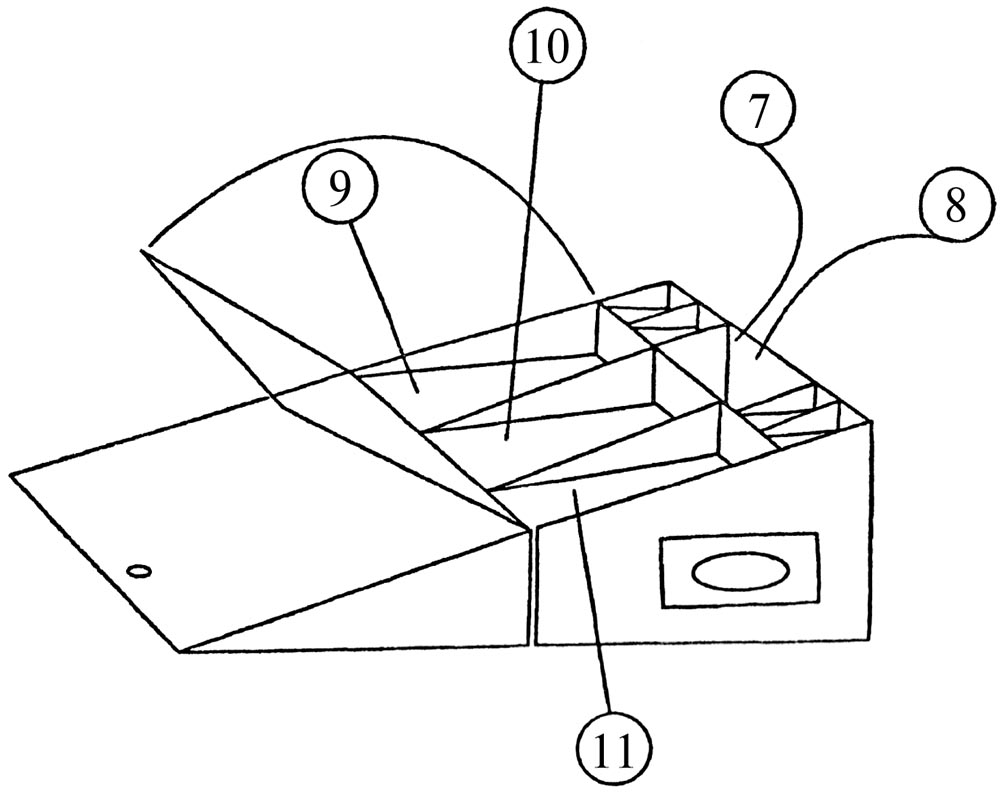 10
7
9
8
11