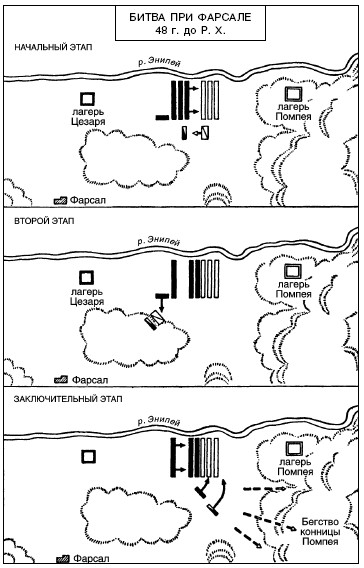 БИТВА ПРИ ФАРСАЛЕ
48 г. до Р. Х.

НАЧАЛЬНЫЙ ЭТАП

р. Энипей

лагерь Цезаря

лагерь Помпея

Фарсал

ВТОРОЙ ЭТАП

р. Энипей

лагерь Цезаря

лагерь Помпея

Фарсал

ЗАКЛЮЧИТЕЛЬНЫЙ ЭТАП

р. Энипей

лагерь Помпея

Бегство конницы Помпея

Фарсал