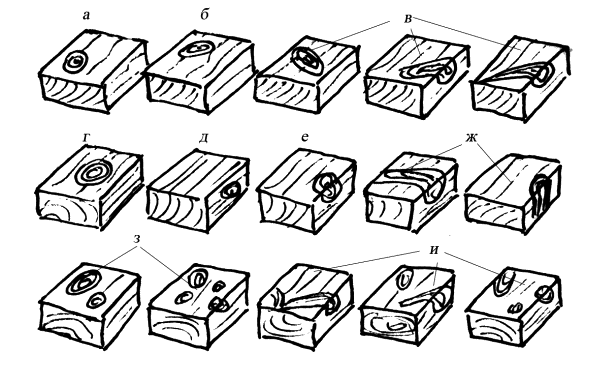 а б в

г д е ж

з и