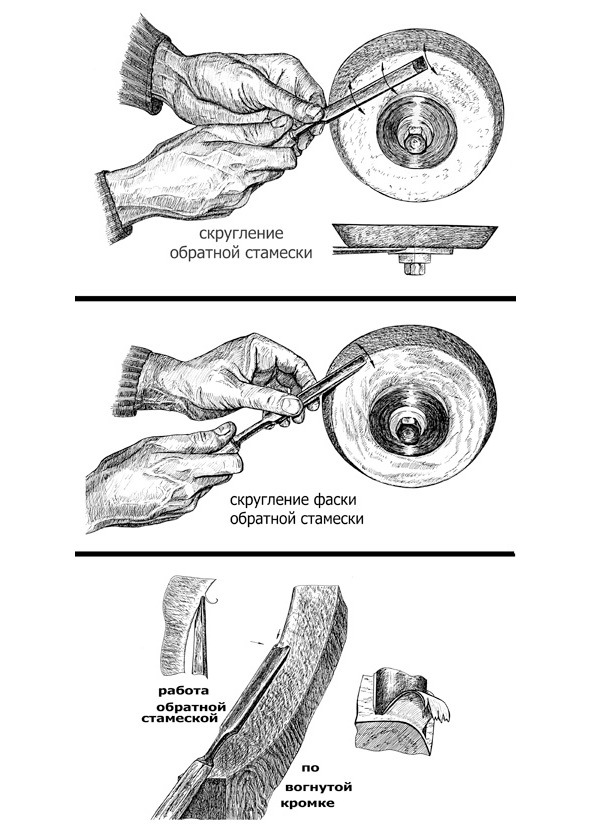 скругление
обратной стамески

скругление фаски
обратной стамески

работа
обратной
стамеской

по
вогнутой
кромке