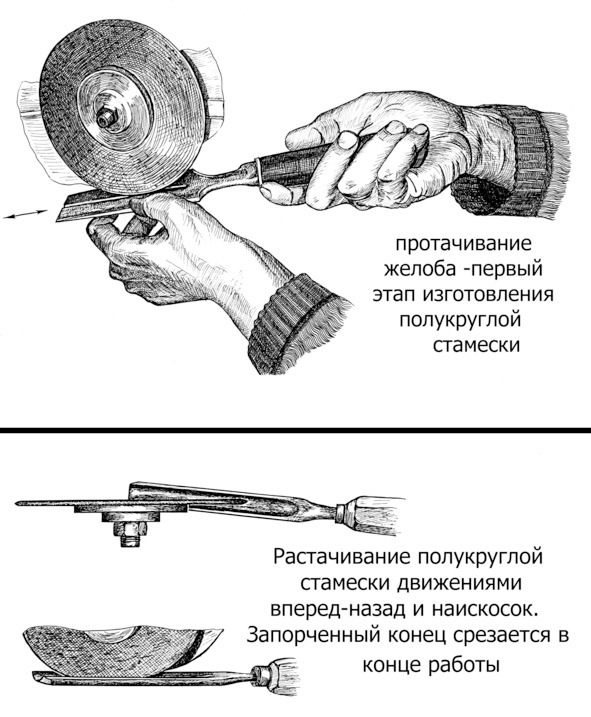 протачивание желоба -первый этап изготовления полукруглой стамески

Растачивание полукруглой стамески движениями вперед-назад и наискосок. Запорченный конец срезается в конце работы