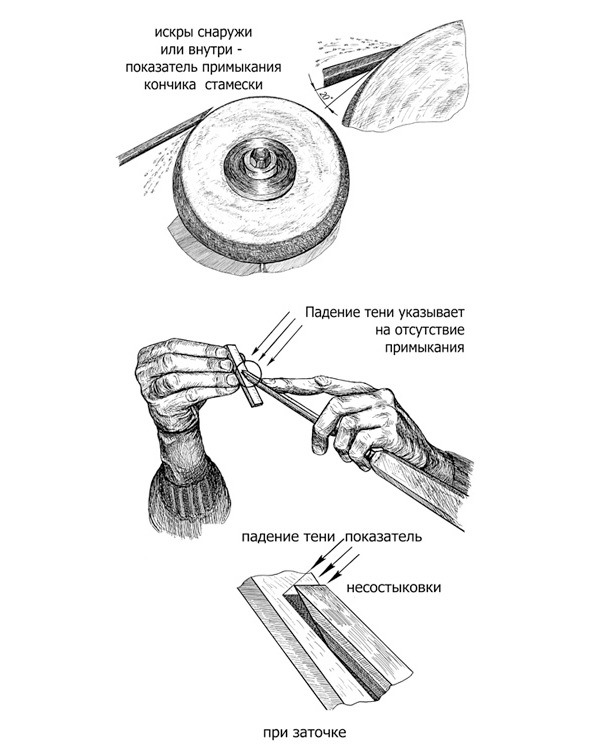 искры снаружи или внутри - показатель примыкания кончика стамески

20°

Падение тени указывает на отсутствие примыкания

падение тени показатель

несостыковки

при заточке