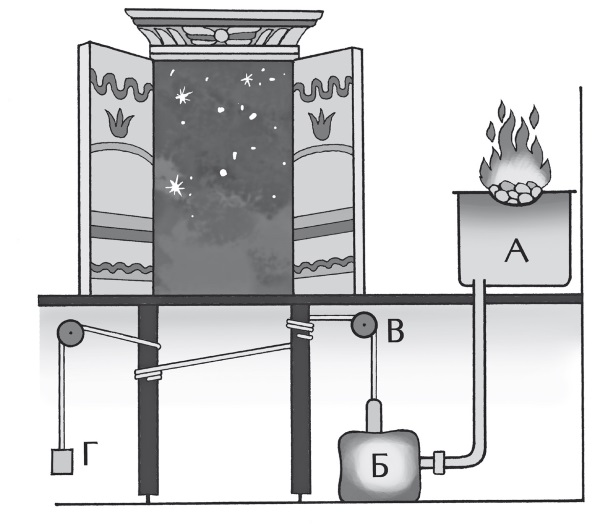 А
В
Г
Б