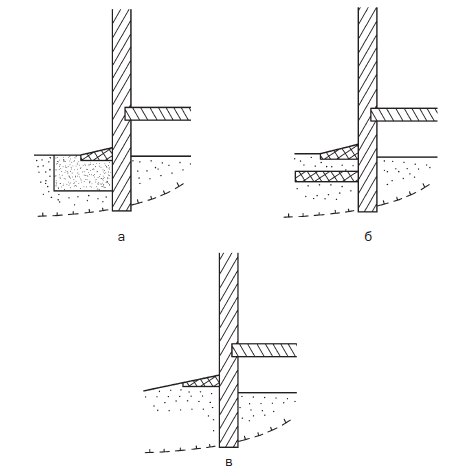 а

б

в