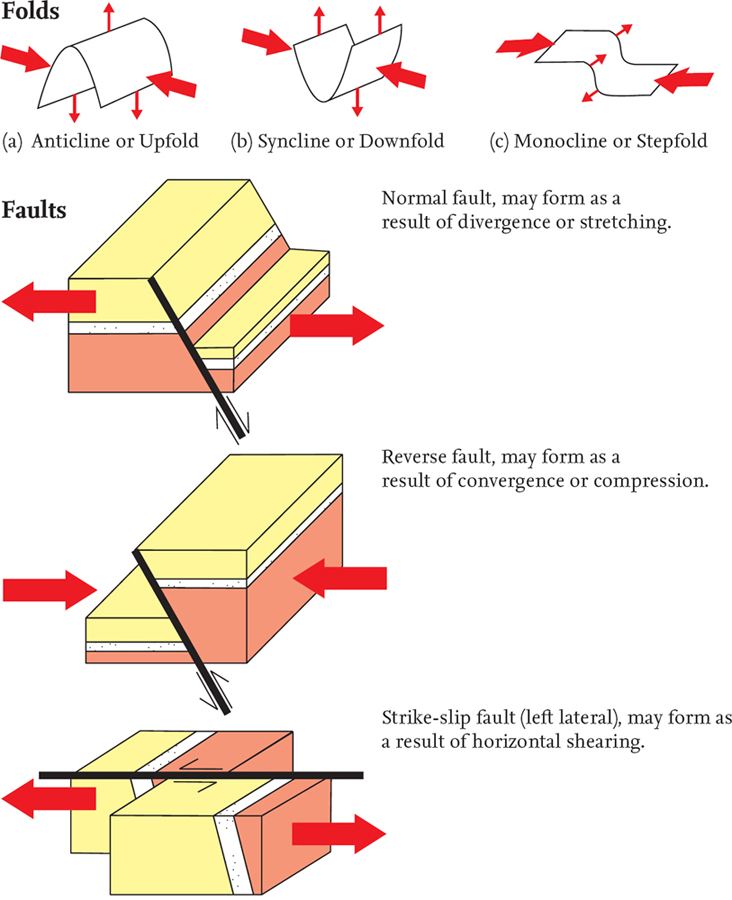 Folds

(a) Anticline or Upfold

(b) Syncline or Downfold

(c) Monocline or Stepfold

Faults

Normal fault, may form as a result of divergence or stretching.

Reverse fault, may form as a result of convergence or compression.

Strike-slip fault (left lateral), may form as a result of horizontal shearing.