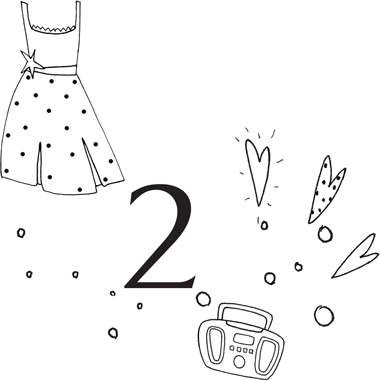 2