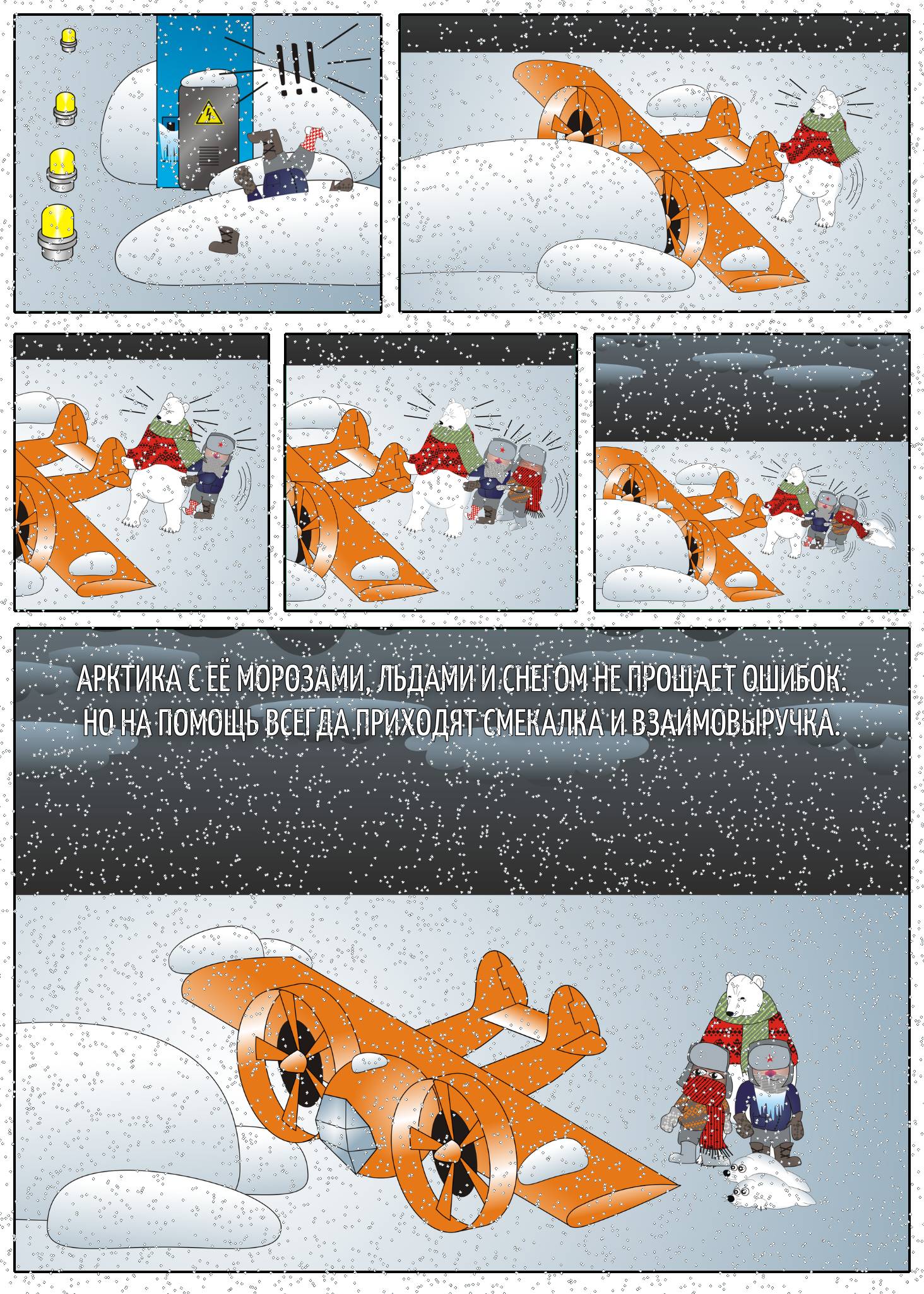 !!!

АРКТИКА С ЕЁ МОРОЗАМИ, ЛЬДАМИ И СНЕГОМ НЕ ПРОЩАЕТ ОШИБОК. НО НА ПОМОЩЬ ВСЕГДА ПРИХОДЯТ СМЕКАЛКА И ВЗАИМОВЫРУЧКА.