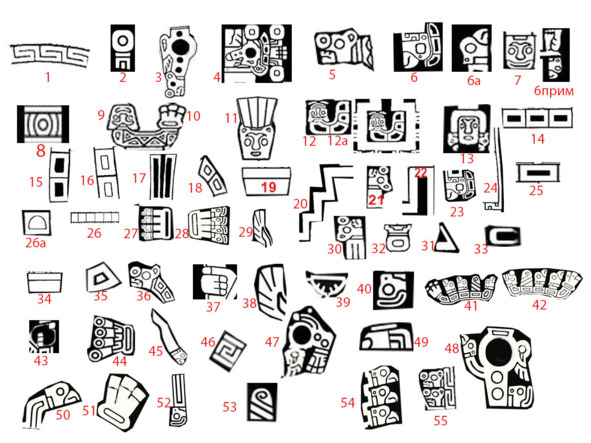 1 2 3 4 5 6 6а 7 6прим
8 9 10 11 12 12а 13 14
15 16 17 18 19 20 21 22 23 24 25
26а 26 27 28 29 30 32 31 33
34 35 36 37 38 39 40 41 42
43 44 45 46 47 49 48
50 51 52 53 54 55