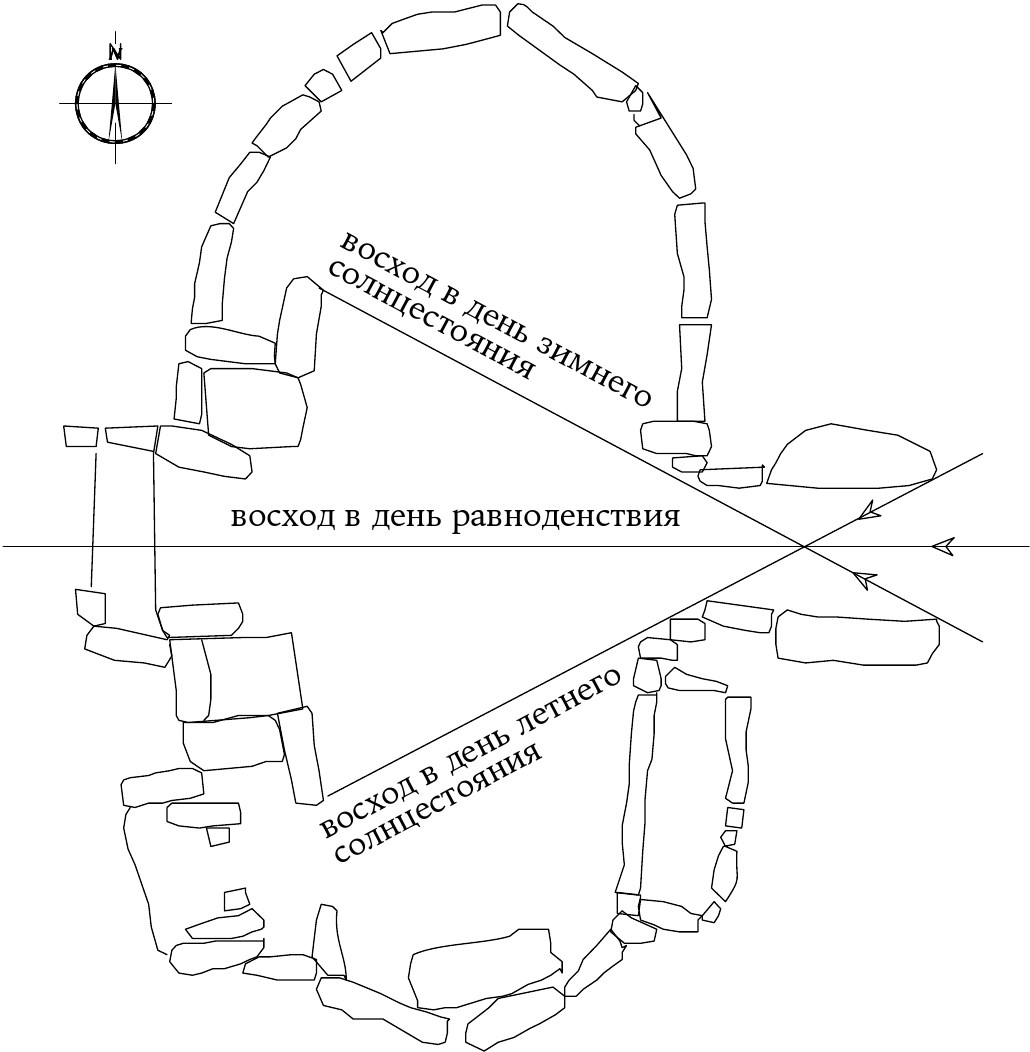 N

восход в день зимнего солнцестояния

восход в день равноденствия

восход в день летнего солнцестояния