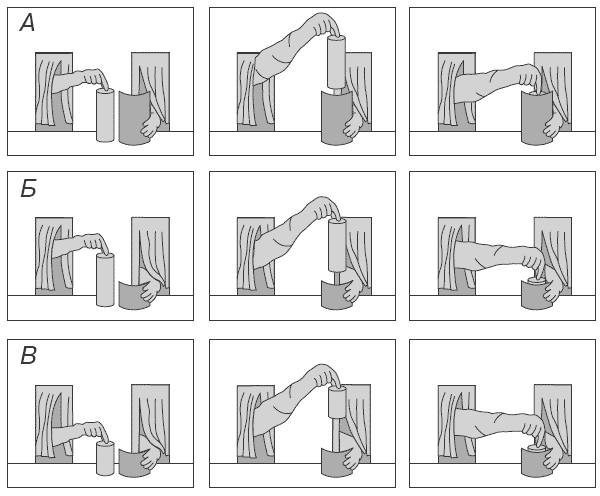 А

Б

В