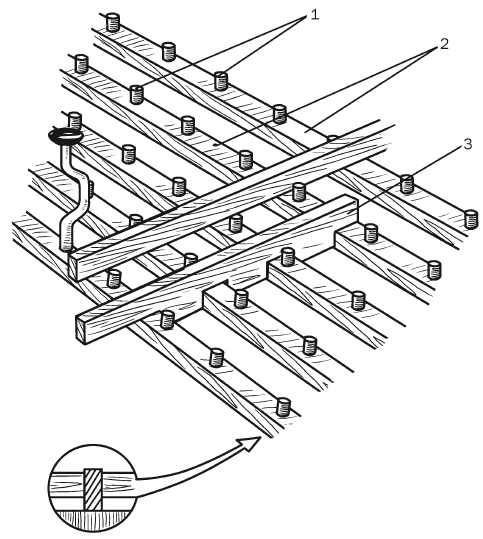 1
2
3