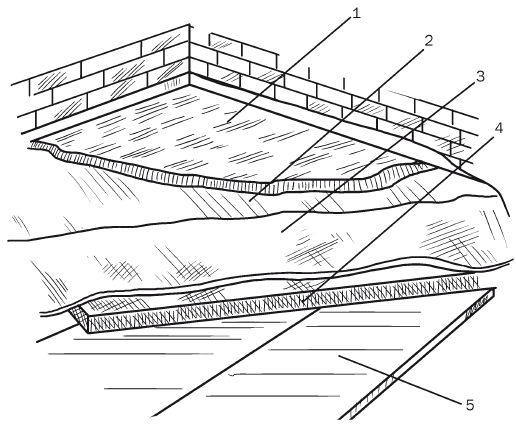 1
2
3
4
5