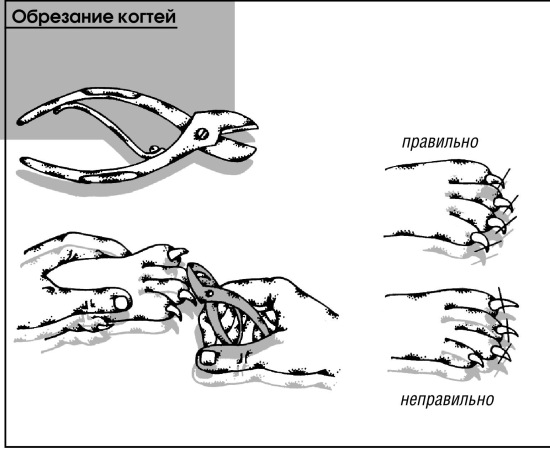 Обрезание когтей

правильно

неправильно