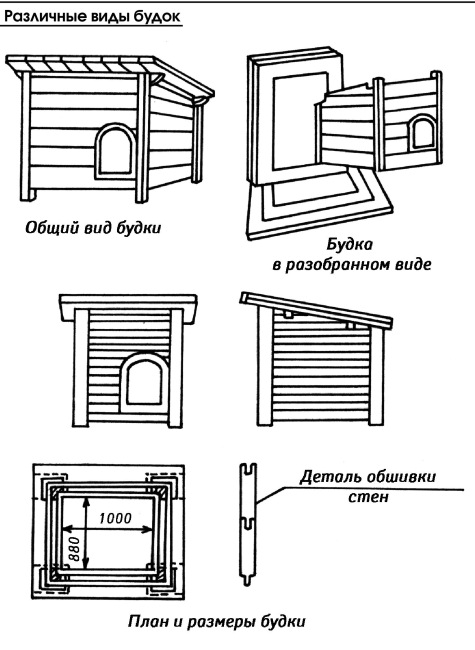 Различные виды будок

Общий вид будки

Будка в разобранном виде

1000

880

Деталь обшивки стен

План и размеры будки