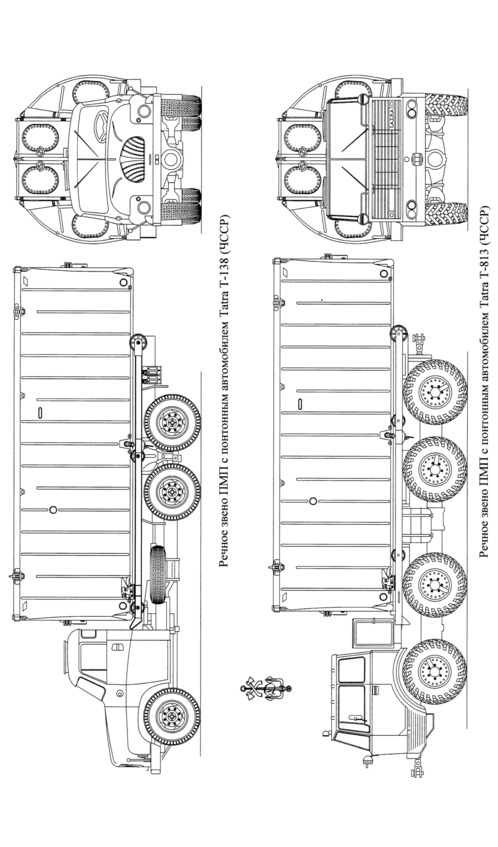 Речное звено ПМП с понтонным автомобилем Tatra T-138 (ЧССР)

Речное звено ПМП с понтонным автомобилем Tatra T-813 (ЧССР)