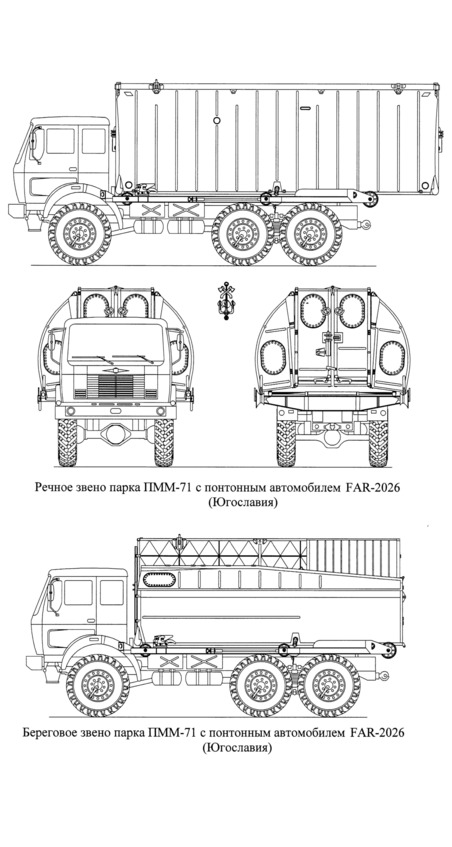 Речное звено парка ПММ-71 с понтонным автомобилем FAR-2026 (Югославия)

Береговое звено парка ПММ-71 с понтонным автомобилем FAR-2026 (Югославия)