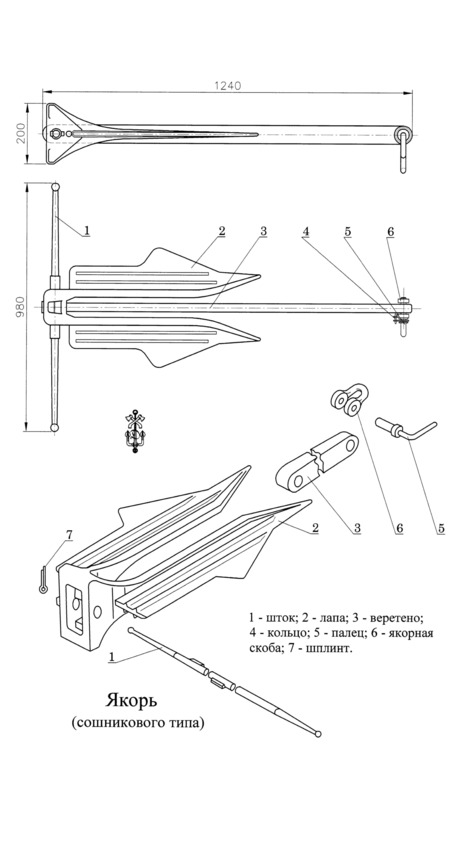 1240

200

980

1

2

3

4

5

6

6

5

3

2

7

1

1 - шток; 2 - лапа; 3 - веретено; 4 - кольцо; 5 - палец; 6 - якорная скоба; 7 - шплинт.

Якорь
(сошникового типа)