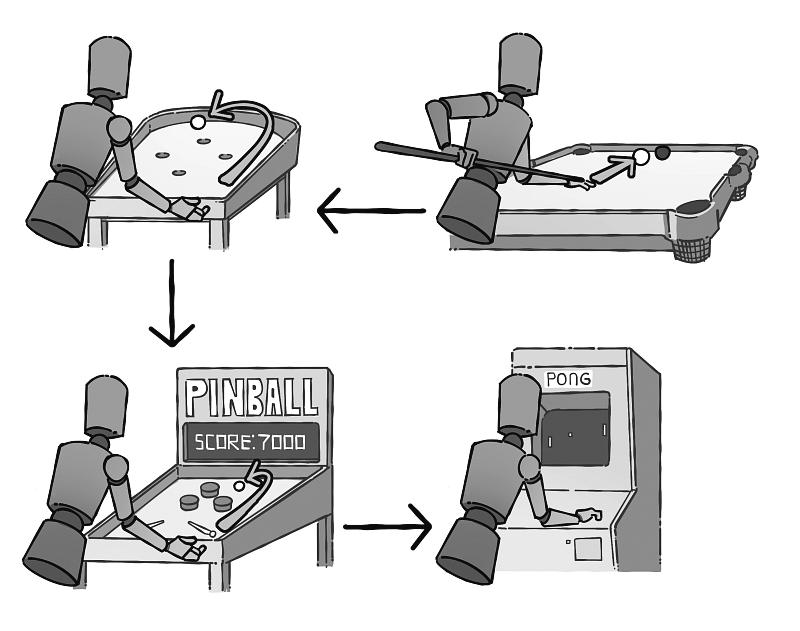 PINBALL

SCORE:7000

PONG