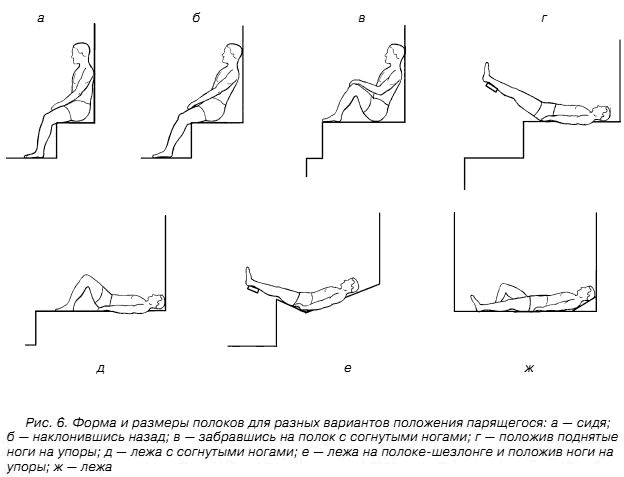 а

б

в

г

д

е

ж

Рис. 6. Форма и размеры полоков для разных вариантов положения парящегося: а — сидя; б — наклонившись назад; в — забравшись на полок с согнутыми ногами; г — положив поднятые ноги на упоры; д — лежа с согнутыми ногами; е — лежа на полоке-шезлонге и положив ноги на упоры; ж — лежа