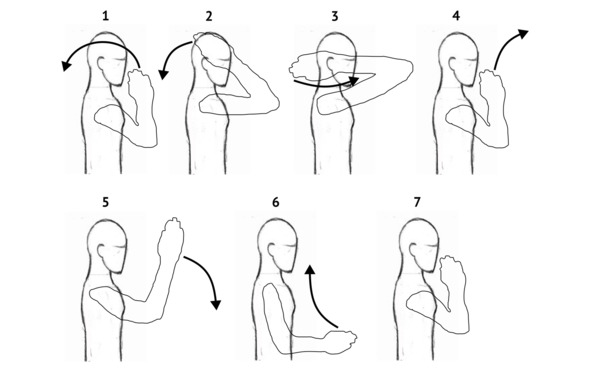 1 2 3 4

5 6 7