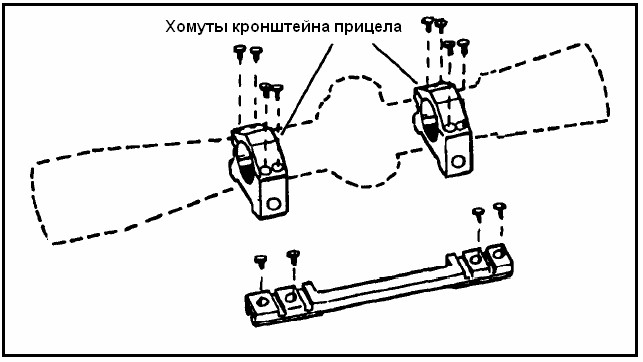 Хомуты кронштейна прицела