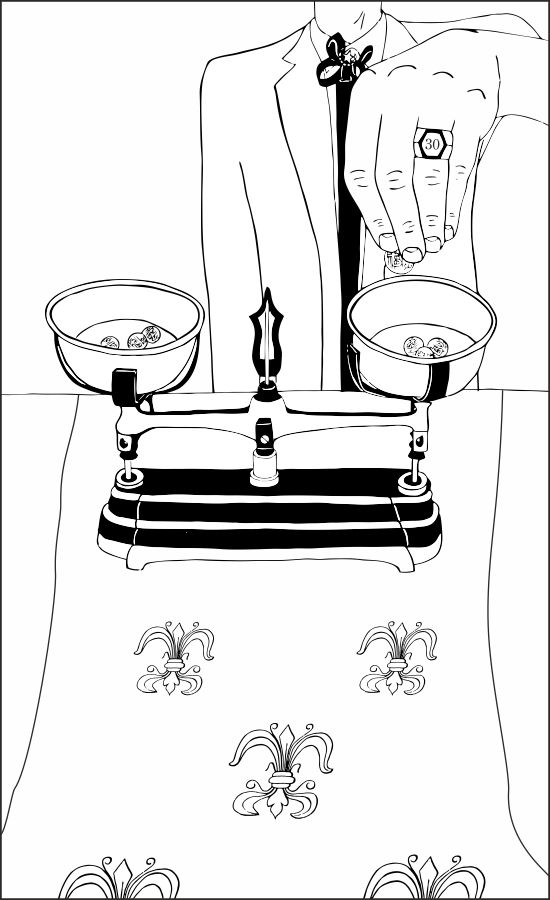 30