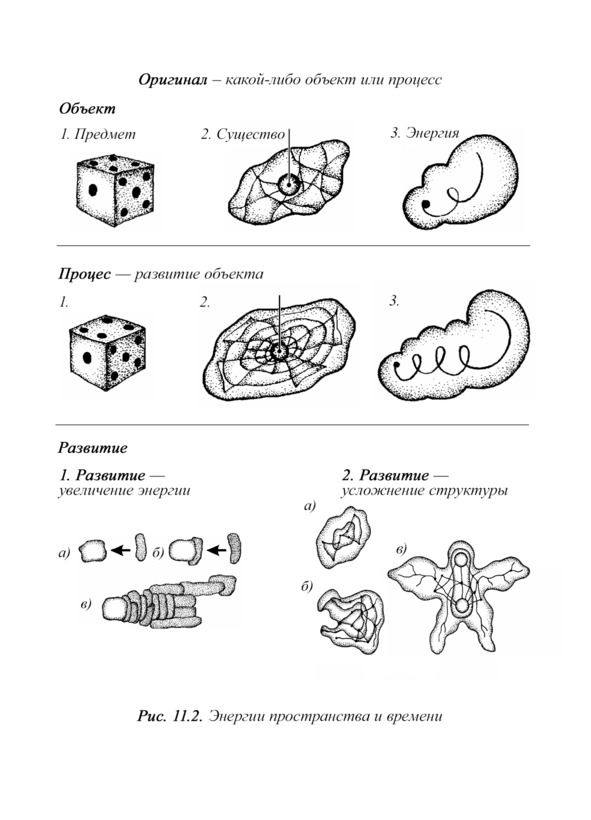 Оригинал – какой-либо объект или процесс

Объект

1. Предмет

2. Существо

3. Энергия

Процес — развитие объекта

1.

2.

3.

Развитие

1. Развитие — увеличение энергии

а)

б)

в)

2. Развитие — усложнение структуры

а)

б)

в)

Рис. 11.2. Энергии пространства и времени