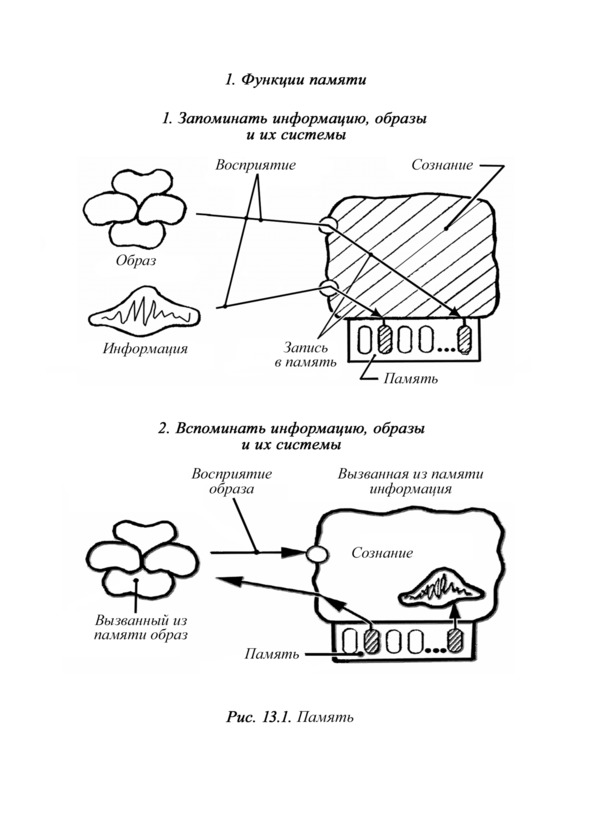 1. Функции памяти

1. Запоминать информацию, образы и их системы

Восприятие

Сознание

Образ

Информация

Запись в память

Память

2. Вспоминать информацию, образы и их системы

Восприятие образа

Вызванная из памяти информация

Сознание

Вызванный из памяти образ

Память

Рис. 13.1. Память