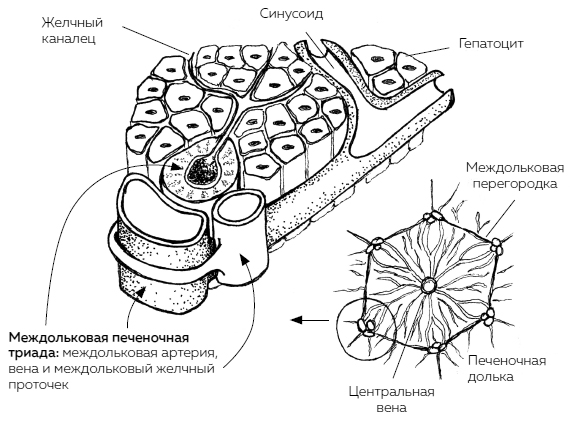 Желчный каналец

Синусоид

Гепатоцит

Междольковая перегородка

Междольковая печеночная триада: междольковая артерия, вена и междольковый желчный проточек

Печеночная долька

Центральная вена