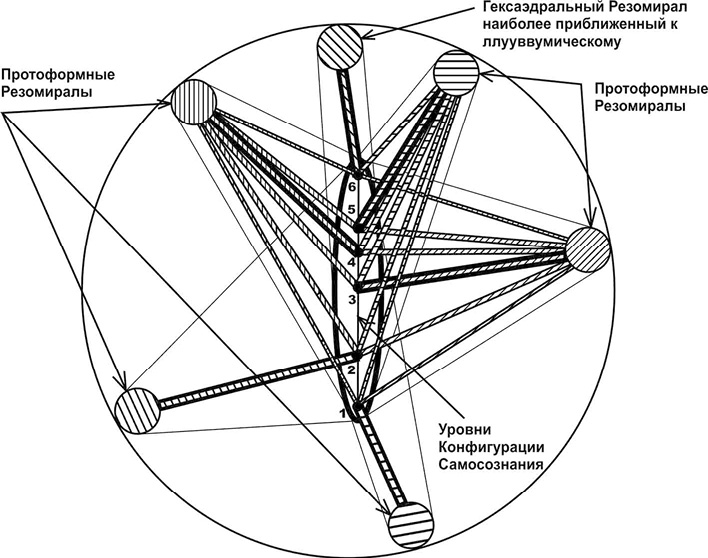 Гексаэдральный Резомирал наиболее приближенный к ллууввумическому

Протоформные Резомиралы

Протоформные Резомиралы

6
5
4
3
2
1

Уровни Конфигурации Самосознания