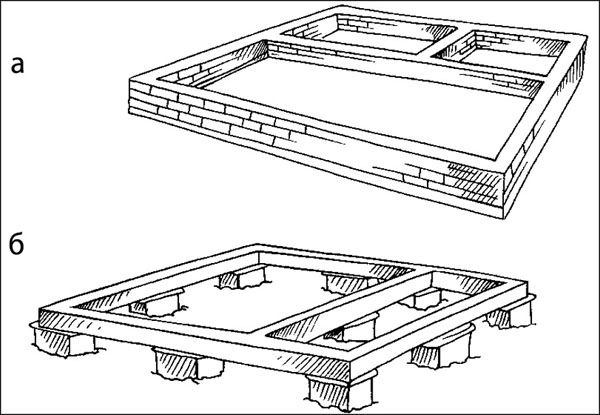 а

б