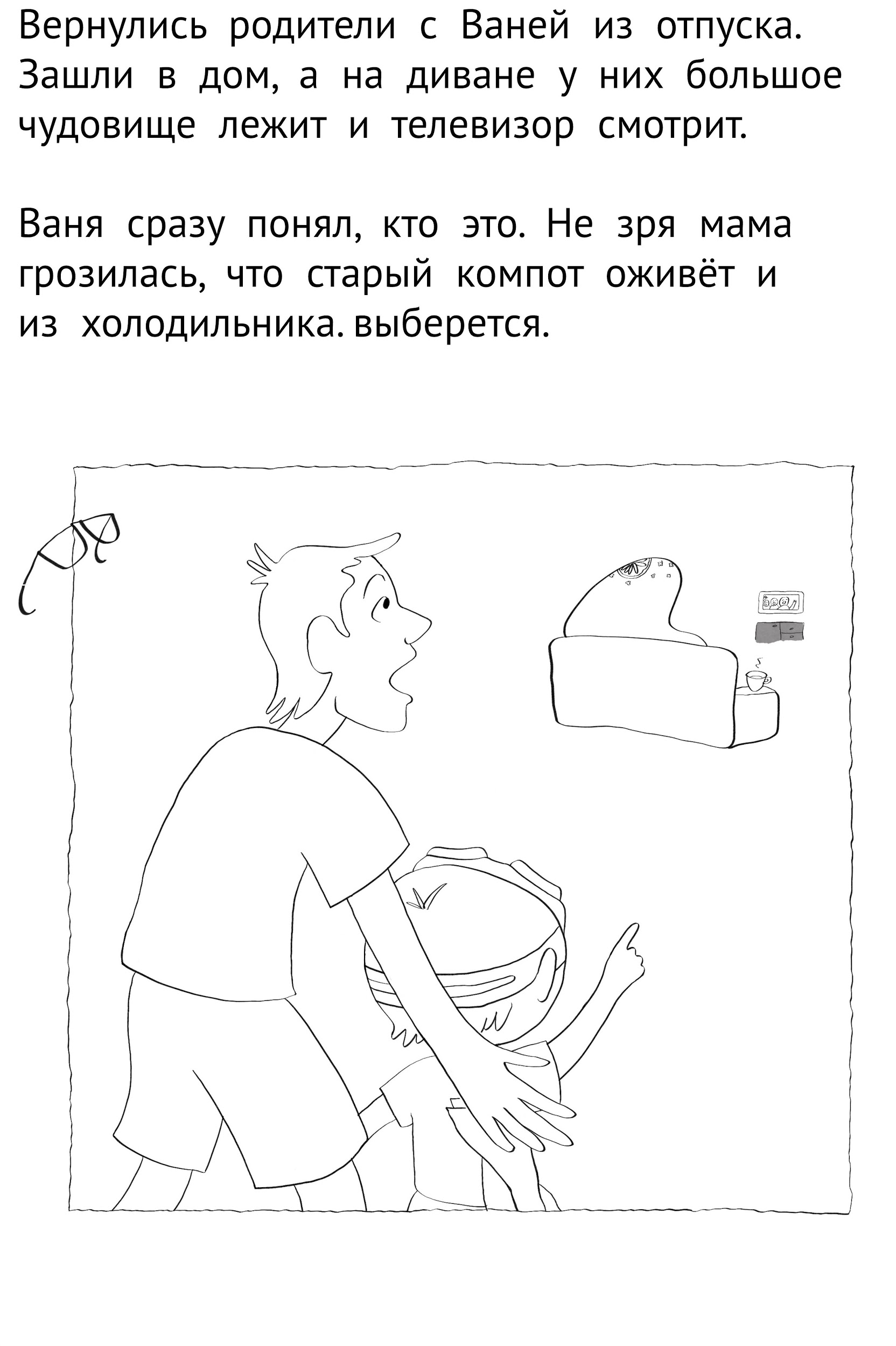 Вернулись родители с Ваней из отпуска. Зашли в дом, а на диване у них большое чудовище лежит и телевизор смотрит.

Ваня сразу понял, кто это. Не зря мама грозилась, что старый компот оживёт и из холодильника. выберется.